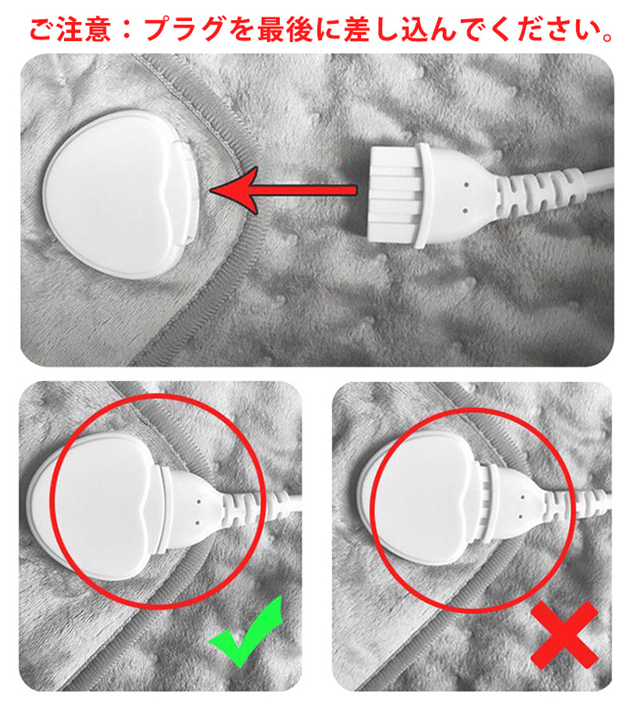 ご注意：プラグを最後に差し込んでください。