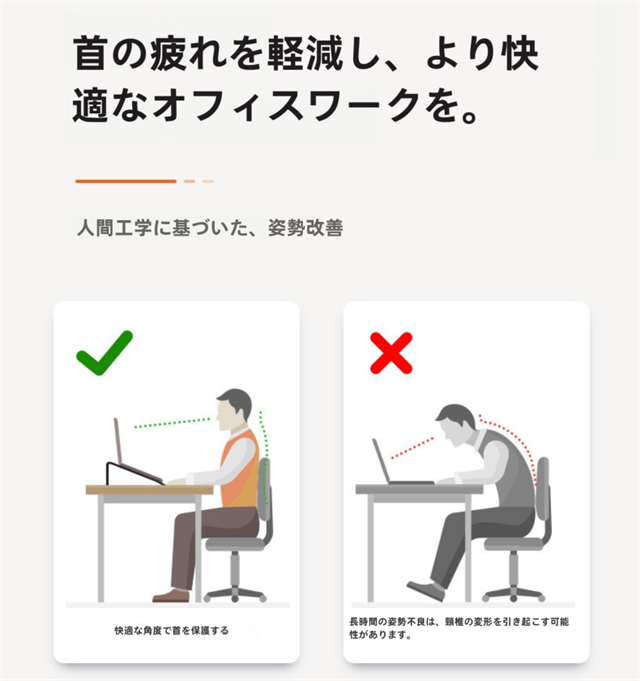 首の疲れを軽減し、より快適なオフィスワークを。

人間工学に基づいた、姿勢改善

快適な角度で首を保護する

長時間の姿勢不良は、頸椎の変形を引き起こす可能性があります。