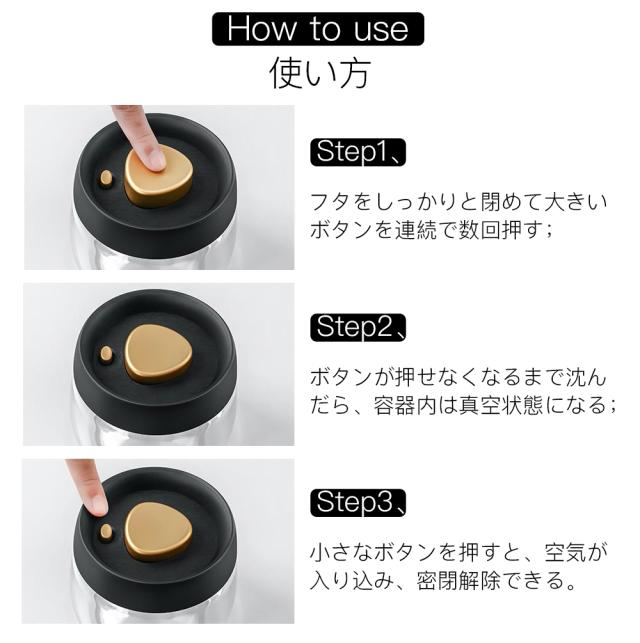 How to use
使い方

Step1、

フタをしっかりと閉めて大きいボタンを連続で数回押す；

Step2、

ボタンが押せなくなるまで沈んだら、容器内は真空状態になる；

Step3、

小さなボタンを押すと、空気が入り込み、密閉解除できる。