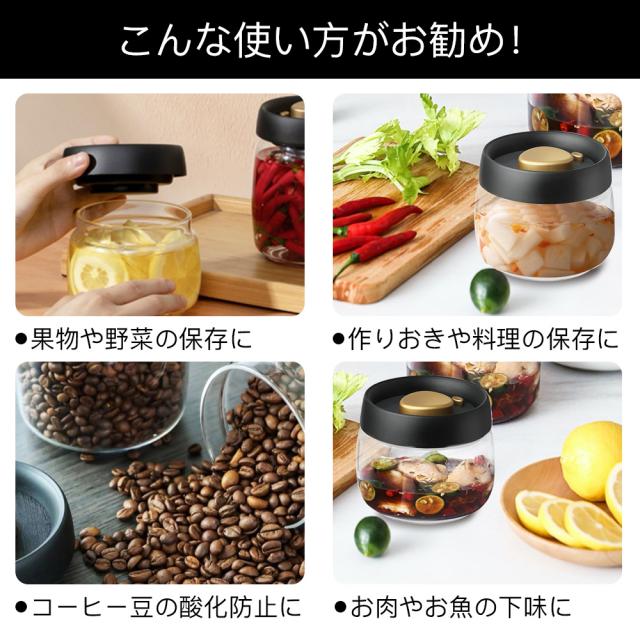 こんな使い方がお勧め！

●果物や野菜の保存に

●作りおきや料理の保存に

●コーヒー豆の酸化防止に

●お肉やお魚の下味に