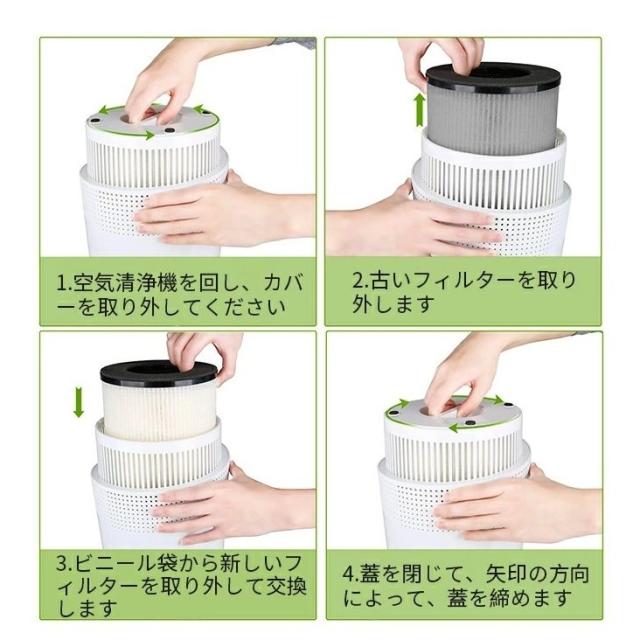 1.空気清浄機を回し、カバーを取り外してください

2.古いフィルターを取り外します

3.ビニール袋から新しいフィルターを取り外して交換します

4.蓋を閉じて、矢印の方向によって、蓋を締めます