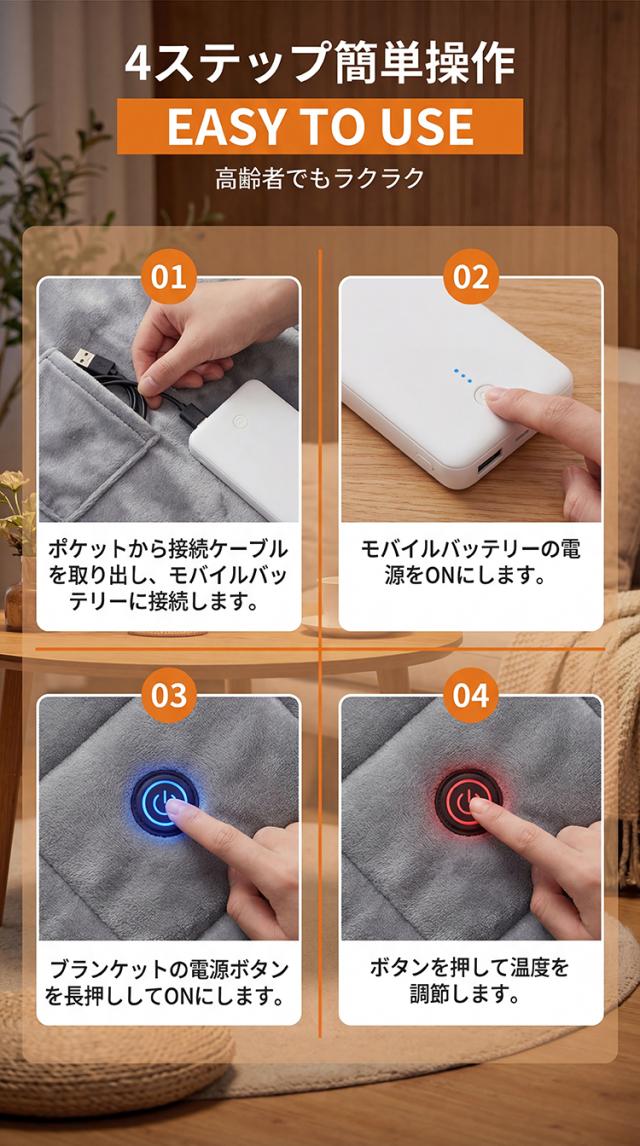 4ステップ簡単操作

EASY TO USE

高齢者でもラクラク

01

ポケットから接続ケーブルを取り出し、モバイルバッテリーに接続します。

02

モバイルバッテリーの電源をONにします。

03

ブランケットの電源ボタンを長押ししてONにします。

04

ボタンを押して温度を調節します。