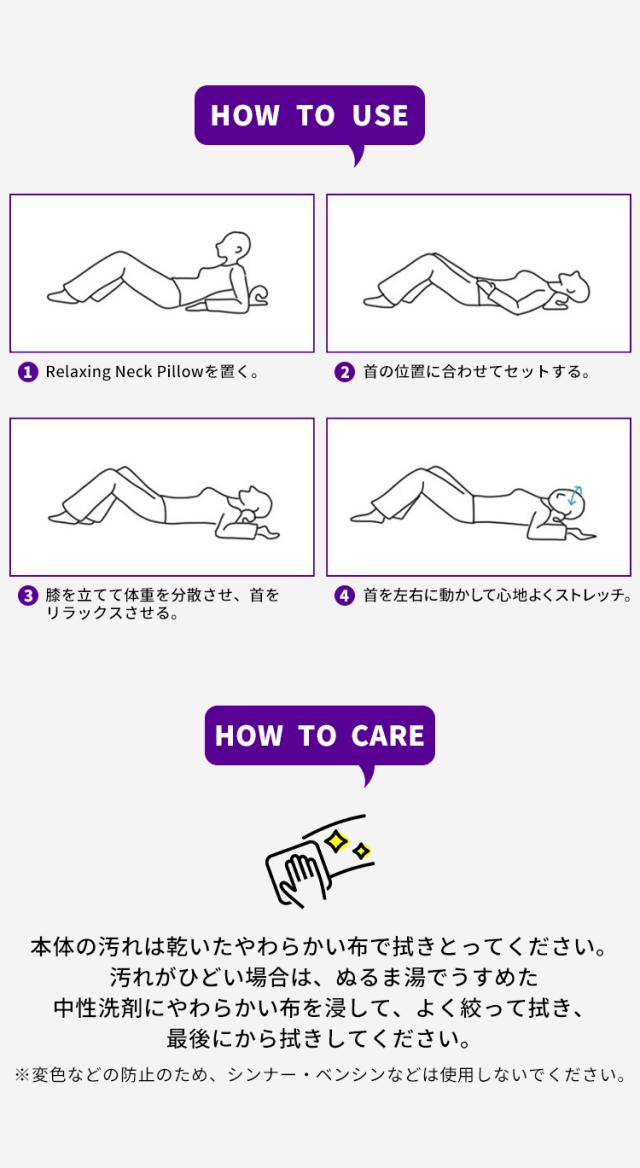 HOW TO USE

1 Relaxing Neck Pillowを置く。

2 首の位置に合わせてセットする。

3 膝を立てて体重を分散させ、首をリラックスさせる。

4 首を左右に動かして心地よくストレッチ。

HOW TO CARE

本体の汚れは乾いたやわらかい布で拭きとってください。
汚れがひどい場合は、ぬるま湯でうすめた
中性洗剤にやわらかい布を浸して、よく絞って拭き、
最後にから拭きしてください。

※変色などの防止のため、シンナー・ベンシンなどは使用しないでください。