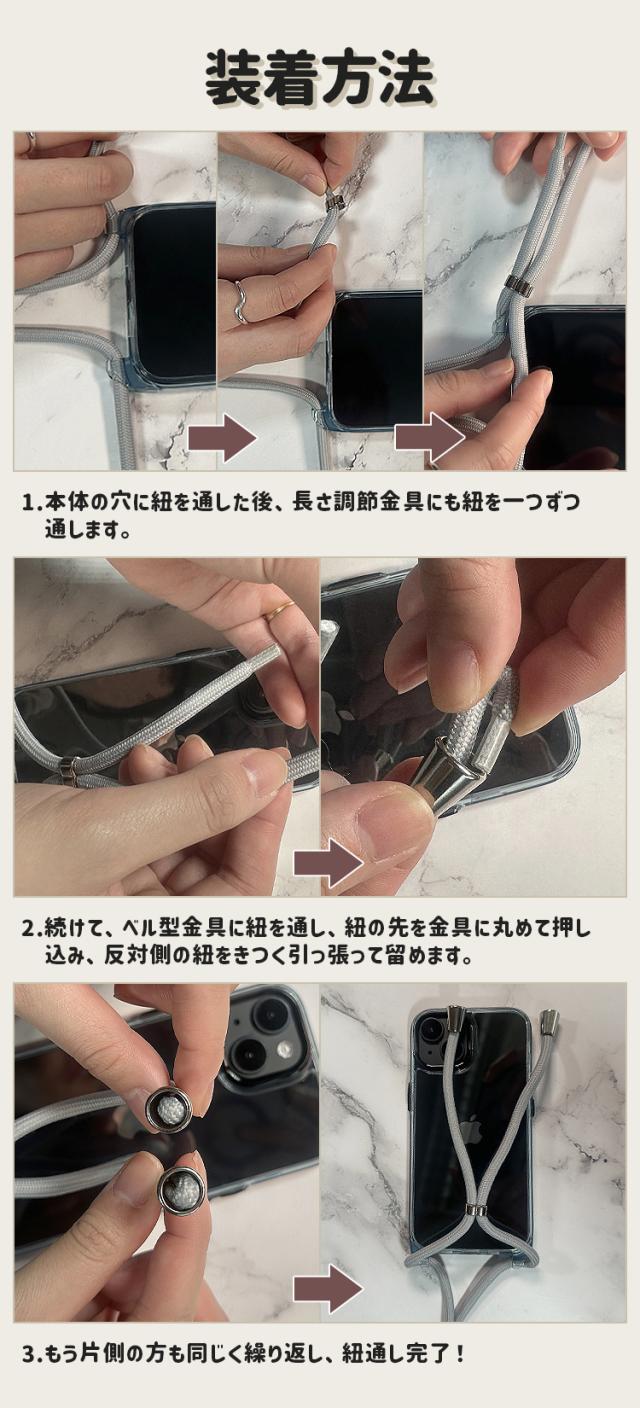 装着方法

1.本体の穴に紐を通した後、長さ調節金具にも紐を一つずつ通します。

2.続けて、ベル型金具に紐を通し、紐の先を金具に丸めて押し込み、反対側の紐をきつく引っ張って留めます。

3.もう片側の方も同じく繰り返し、紐通し完了！