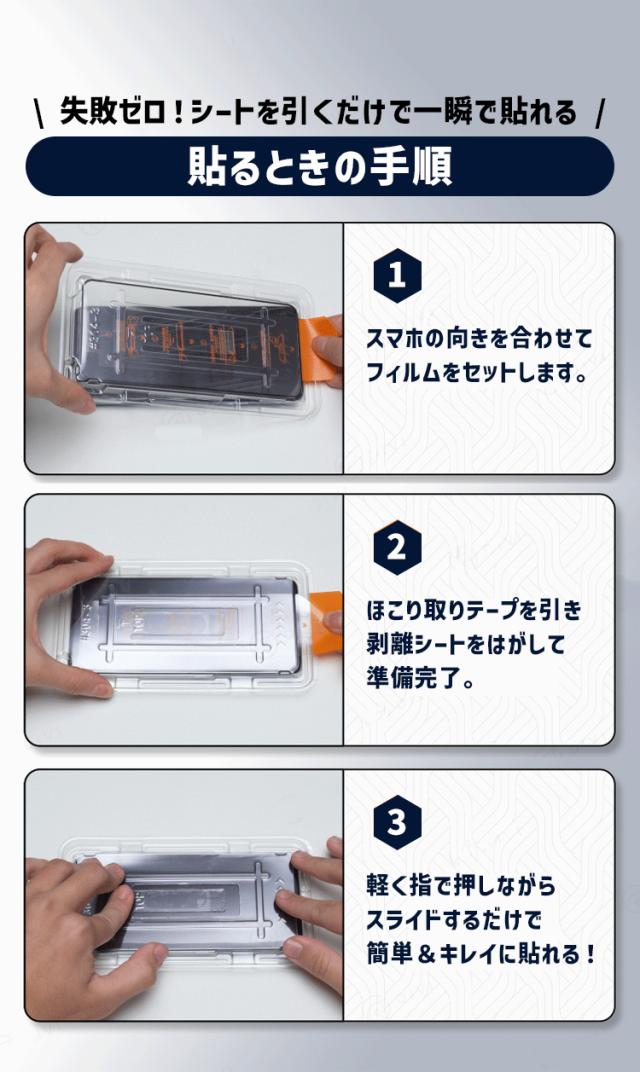 \ 失敗ゼロ！シートを引くだけで一瞬で貼れる /

貼るときの手順

1

スマホの向きを合わせてフィルムをセットします。

2

ほこり取りテープを引き剥離シートをはがして準備完了。

3

軽く指で押しながらスライドするだけで簡単＆キレイに貼れる！