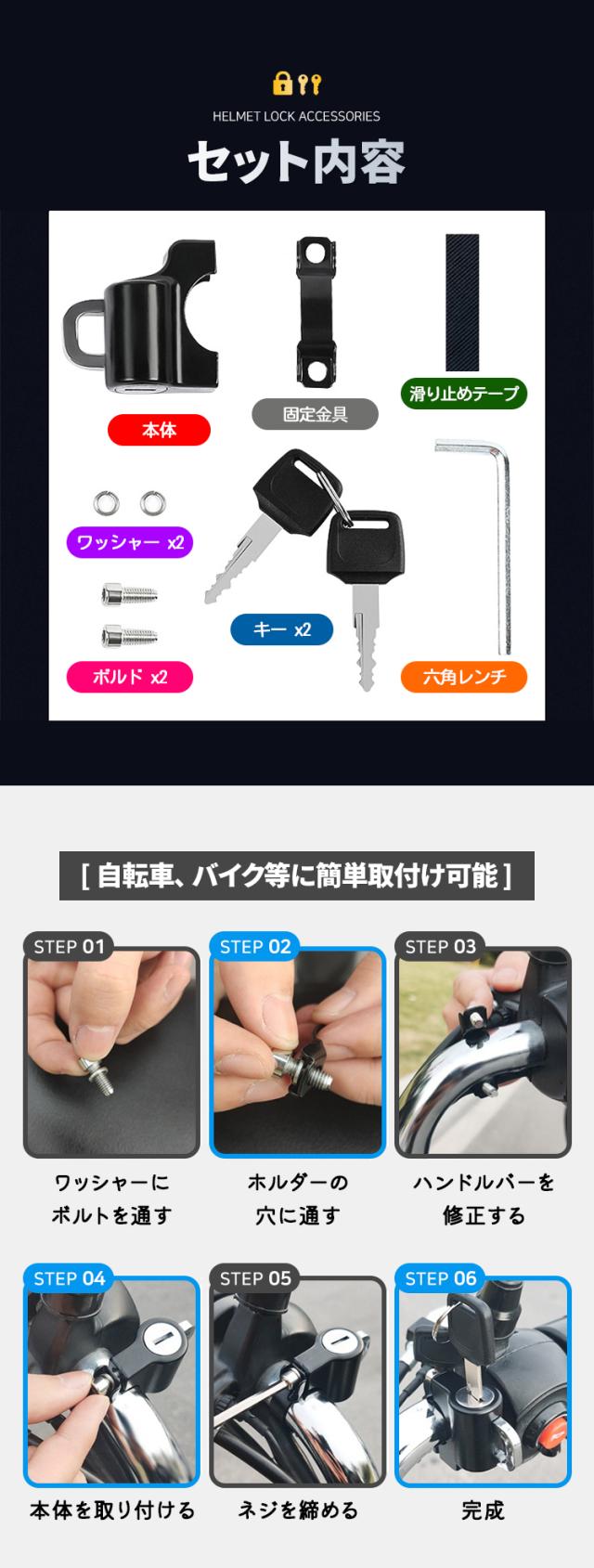 HELMET LOCK ACCESSORIES

セット内容

本体

固定金具

滑り止めテープ

ワッシャー x2

ボルド x2

キー x2

六角レンチ

[ 自転車、バイク等に簡単取付け可能 ]

STEP 01

ワッシャーに ボルトを通す

STEP 02

ホルダーの 穴に通す

STEP 03

ハンドルバーを 修正する

STEP 04

本体を取り付ける

STEP 05

ネジを締める

STEP 06

完成