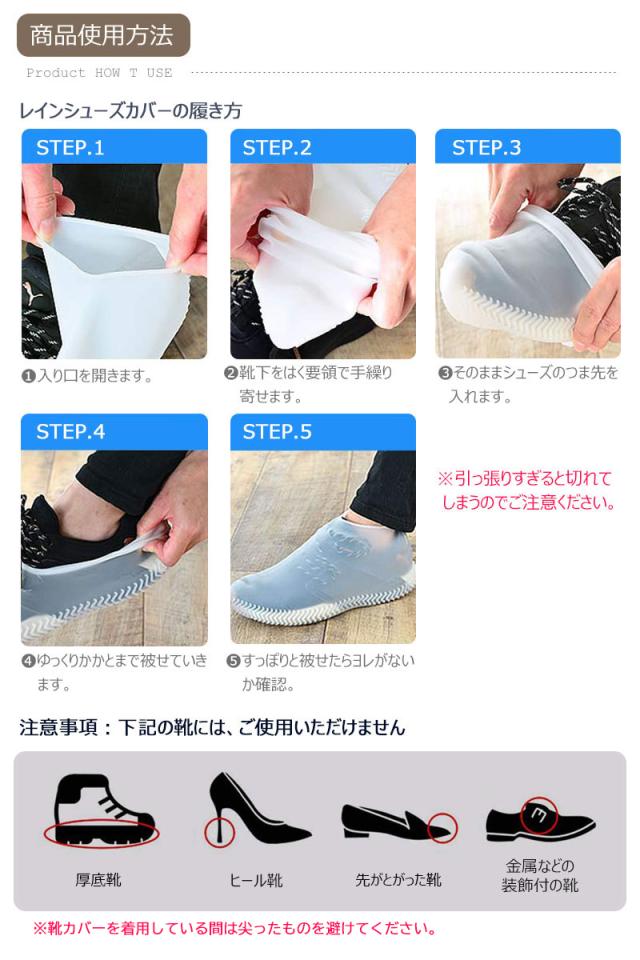 商品使用方法

Product HOW T USE

レインシューズカバーの履き方

STEP.1

❶入り口を開きます。

STEP.2

❷靴下をはく要領で手繰り寄せます。

STEP.3

❸そのままシューズのつま先を入れます。

STEP.4

❹ゆっくりかかとまで被せていきます。

STEP.5

❺すっぽりと被せたらヨレがないか確認。

※引っ張りすぎると切れてしまうのでご注意ください。

注意事項：下記の靴には、ご使用いただけません

厚底靴

ヒール靴

先がとがった靴

金属などの装飾付の靴

※靴カバーを着用している間は尖ったものを避けてください。