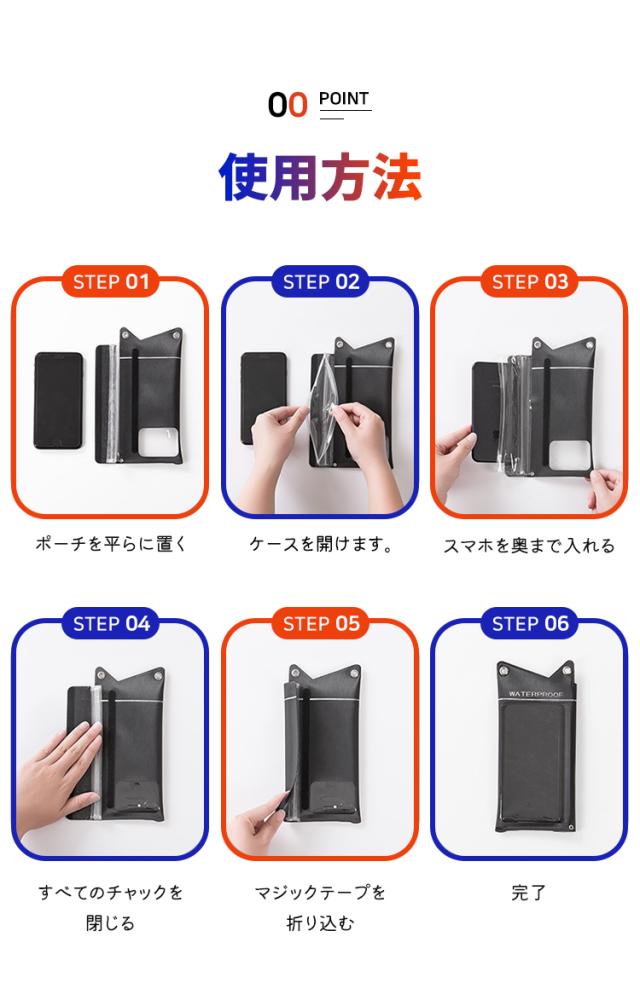 00 POINT

使用方法

STEP 01

ポーチを平らに置く

STEP 02

ケースを開けます。

STEP 03

スマホを奥まで入れる

STEP 04

すべてのチャックを閉じる

STEP 05

マジックテープを折り込む

STEP 06

WATERPROOF

完了