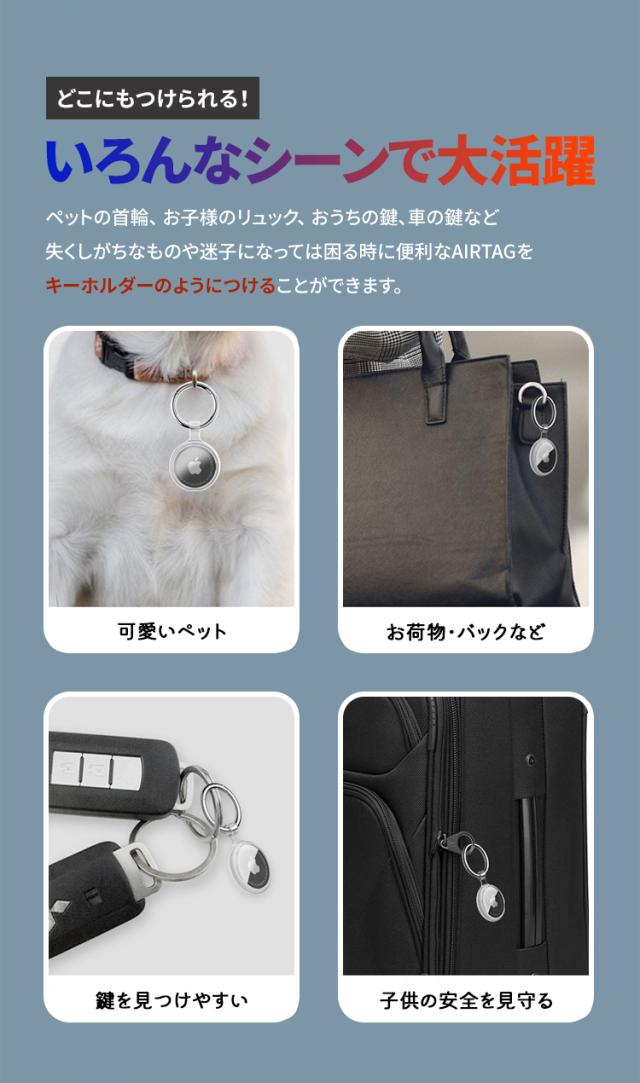 どこにもつけられる!

いろんなシーンで大活躍

ペットの首輪、お子様のリュック、おうちの鍵、車の鍵など
失くしがちなものや迷子になっては困る時に便利なAIRTAGを
キーホルダーのようにつけることができます。

可愛いペット

お荷物・バックなど

鍵を見つけやすい

子供の安全を見守る