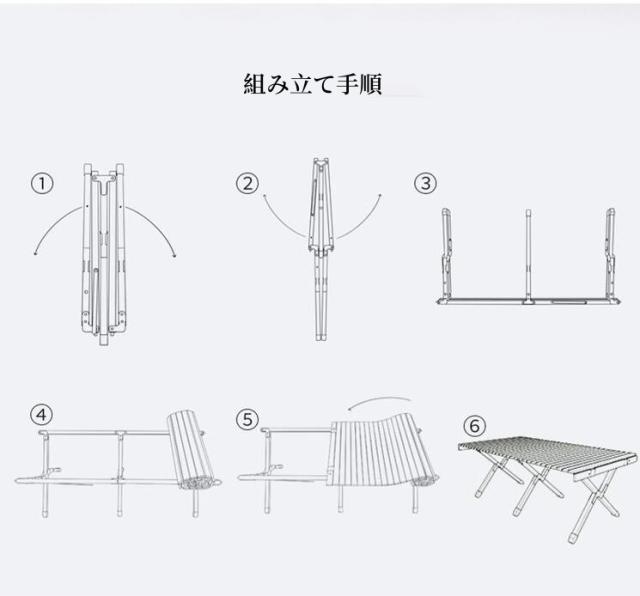 組み立て手順

①

②

③

④

⑤

⑥