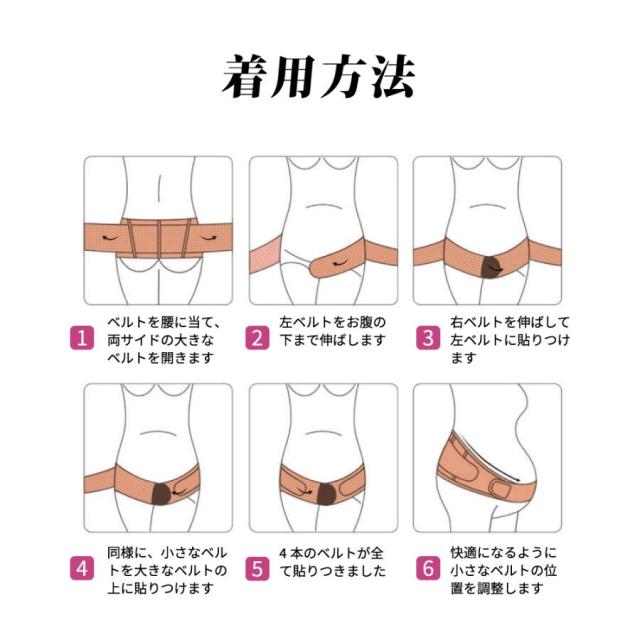 着用方法

1 ベルトを腰に当て、両サイドの大きなベルトを開きます

2 左ベルトをお腹の下まで伸ばします

3 右ベルトを伸ばして左ベルトに貼りつけます

4 同様に、小さなベルトを大きなベルトの上に貼りつけます

5 4本のベルトが全て貼りつきました

6 快適になるように小さなベルトの位置を調整します