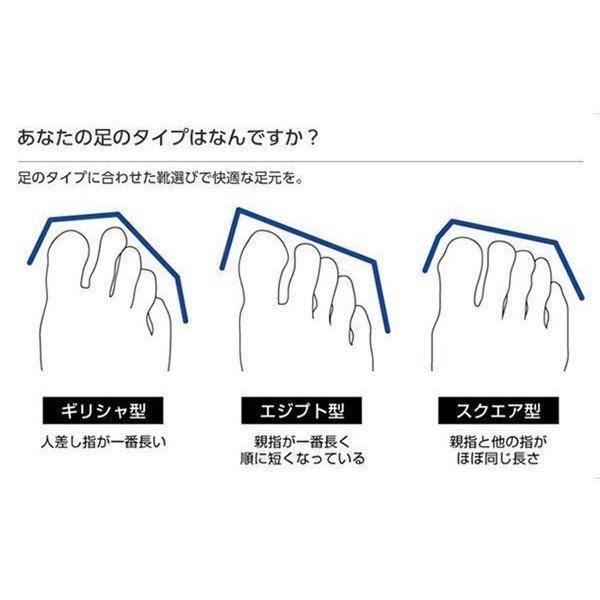 あなたの足のタイプはなんですか？

足のタイプに合わせた靴選びで快適な足元を。

ギリシャ型

人差し指が一番長い

エジプト型

親指が一番長く
順に短くなっている

スクエア型

親指と他の指が
ほぼ同じ長さ