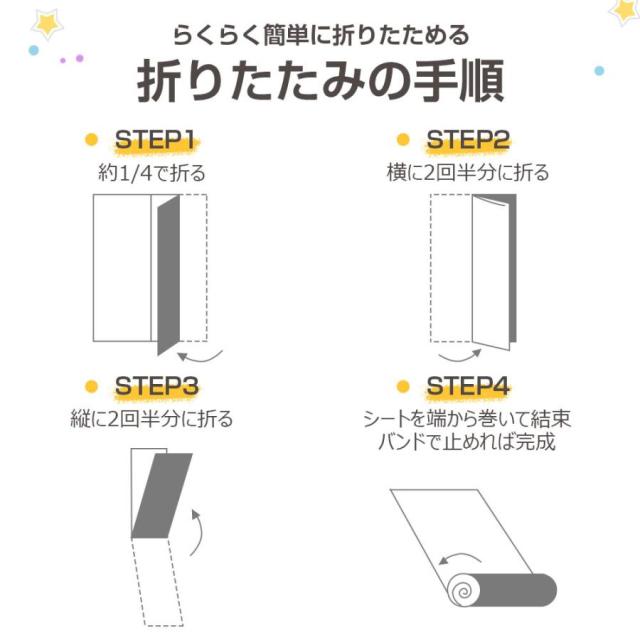 らくらく簡単に折りたためる
折りたたみの手順

STEP1
約1/4で折る

STEP2
横に2回半分に折る

STEP3
縦に2回半分に折る

STEP4
シートを端から巻いて結束バンドで止めれば完成