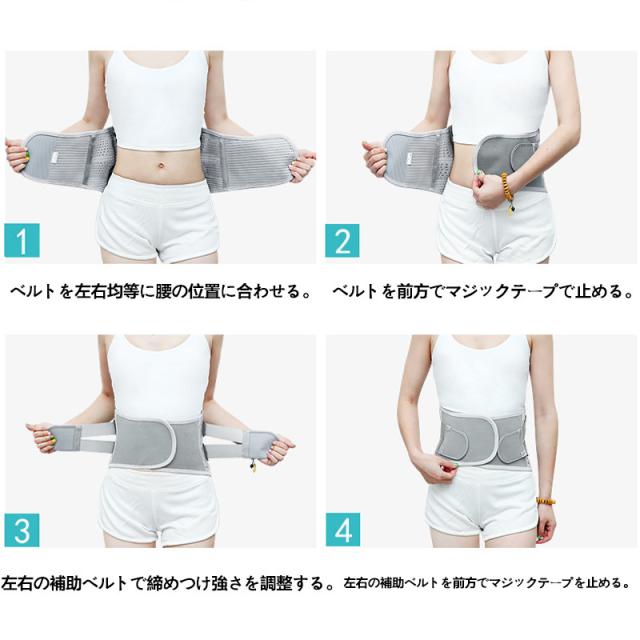 1

ベルトを左右均等に腰の位置に合わせる。

2

ベルトを前方でマジックテープで止める。

3

左右の補助ベルトで締めつけ強さを調整する。

4

左右の補助ベルトを前方でマジックテープを止める。