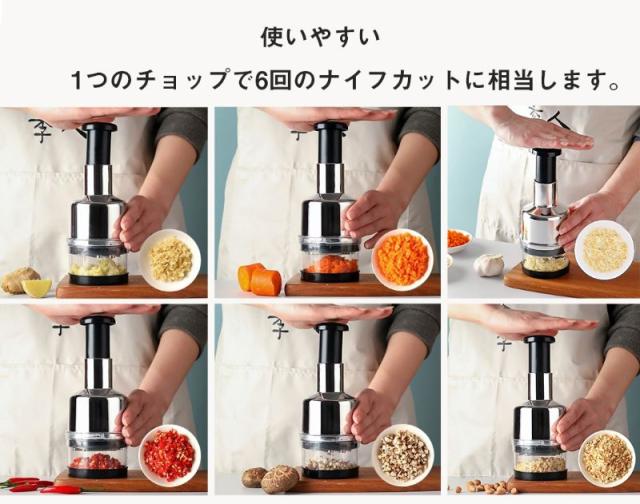 使いやすい

1つのチョップで6回のナイフカットに相当します。