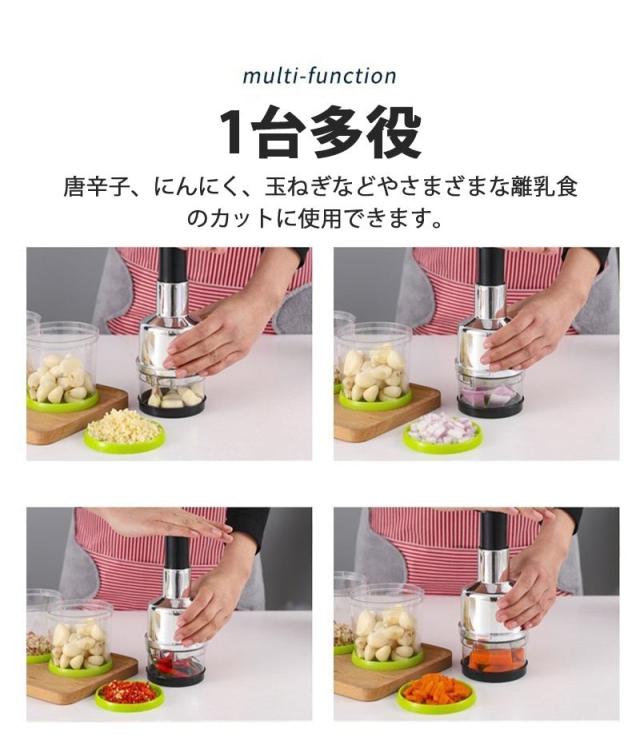 multi-function

1台多役

唐辛子、にんにく、玉ねぎなどやさまざまな離乳食のカットに使用できます。