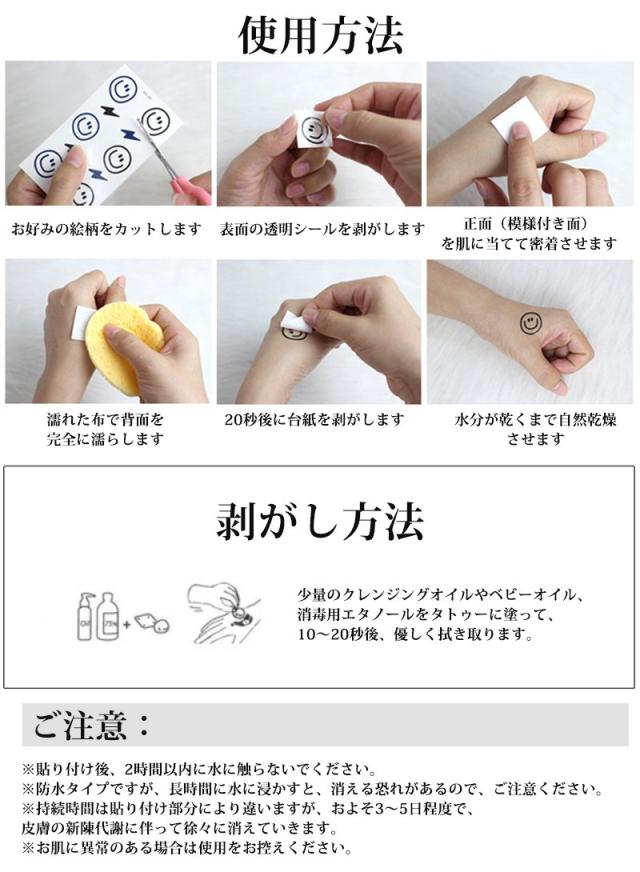 使用方法

お好みの絵柄をカットします

表面の透明シールを剥がします

正面（模様付き面）を肌に当てて密着させます

濡れた布で背面を完全に濡らします

20秒後に台紙を剥がします

水分が乾くまで自然乾燥させます

剥がし方法

Oil 75%

少量のクレンジングオイルやベビーオイル、消毒用エタノールをタトゥーに塗って、10～20秒後、優しく拭き取ります。

ご注意：

※貼り付け後、2時間以内に水に触らないでください。
※防水タイプですが、長時間に水に浸かすと、消える恐れがあるので、ご注意ください。
※持続時間は貼り付け部分により違いますが、およそ3～5日程度で、皮膚の新陳代謝に伴って徐々に消えていきます。
※お肌に異常のある場合は使用をお控えください。