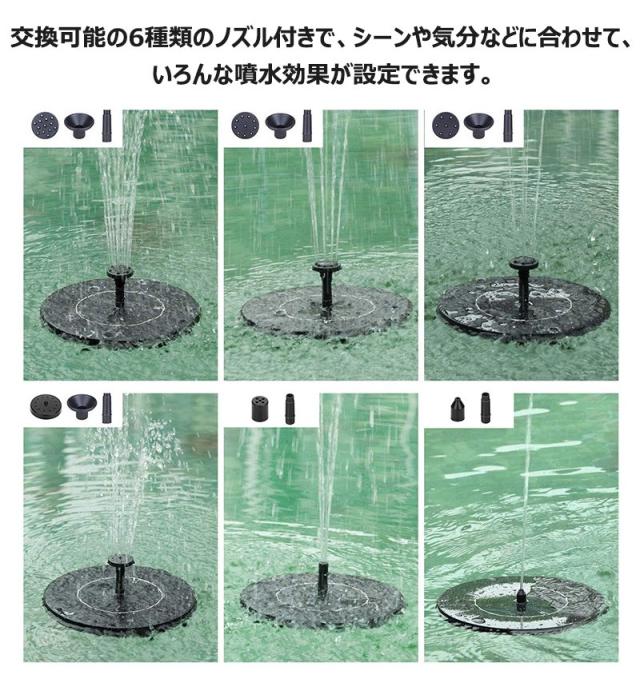 交換可能の6種類のノズル付きで、シーンや気分などに合わせて、いろんな噴水効果が設定できます。