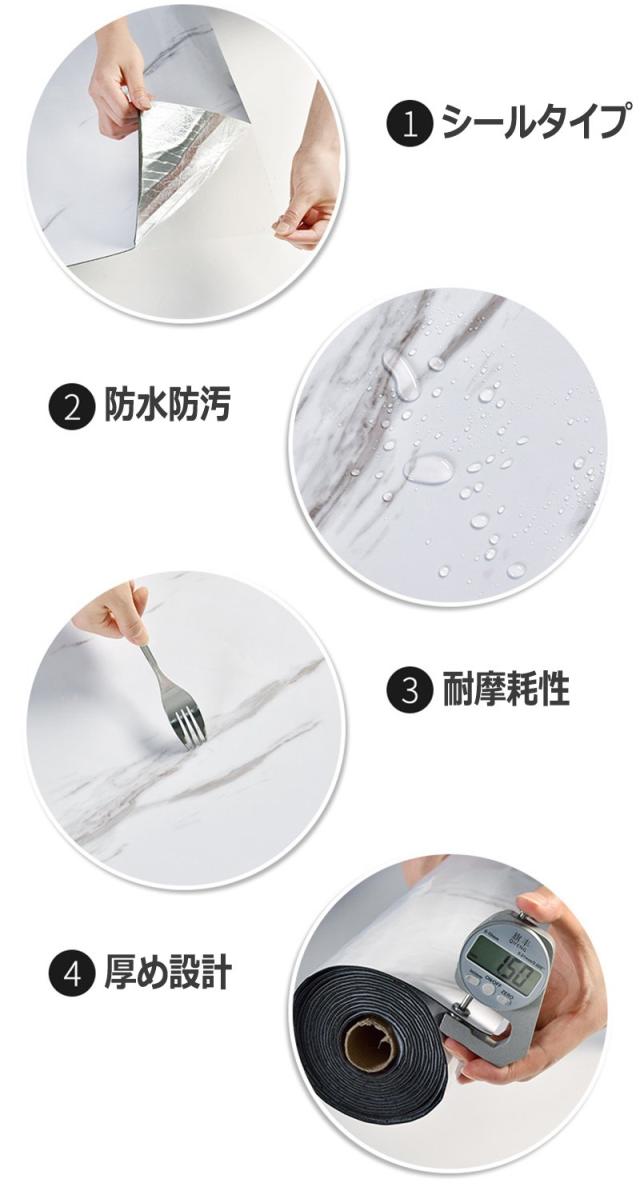 1 シールタイプ

2 防水防汚

3 耐摩耗性

4 厚め設計

1.50