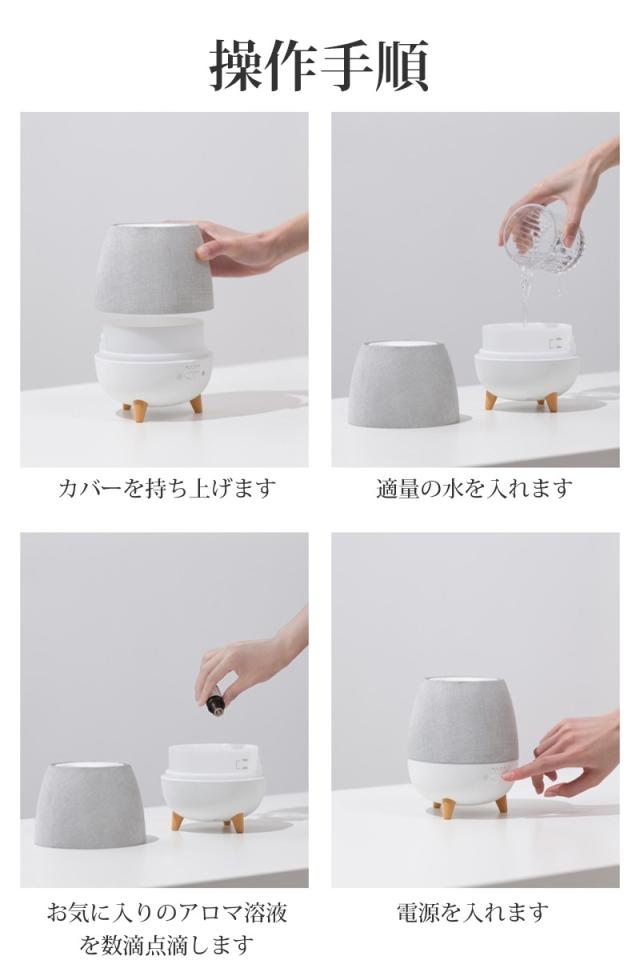 操作手順

カバーを持ち上げます

適量の水を入れます

お気に入りのアロマ溶液を数滴点滴します

電源を入れます