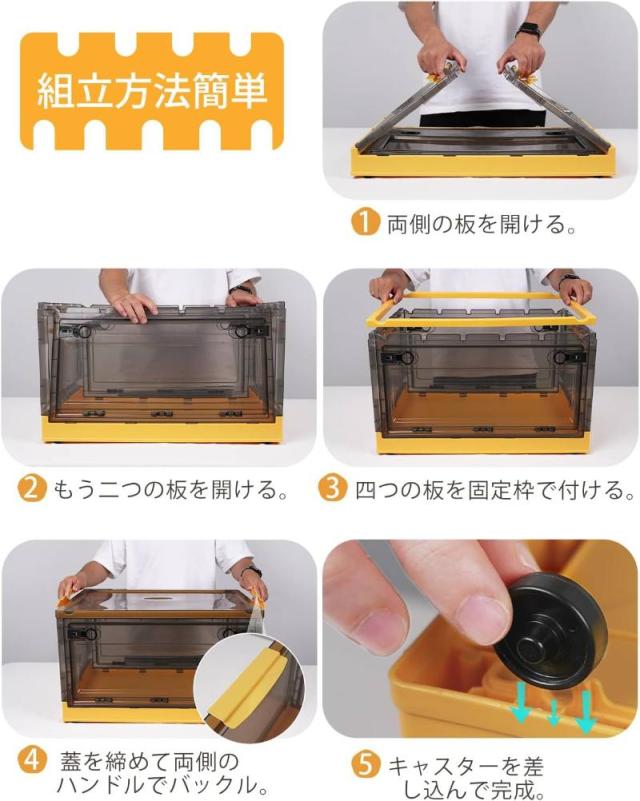 組立方法簡単

1 両側の板を開ける。

2 もう二つの板を開ける。

3 四つの板を固定枠で付ける。

4 蓋を締めて両側のハンドルでバックル。

5 キャスターを差し込んで完成。