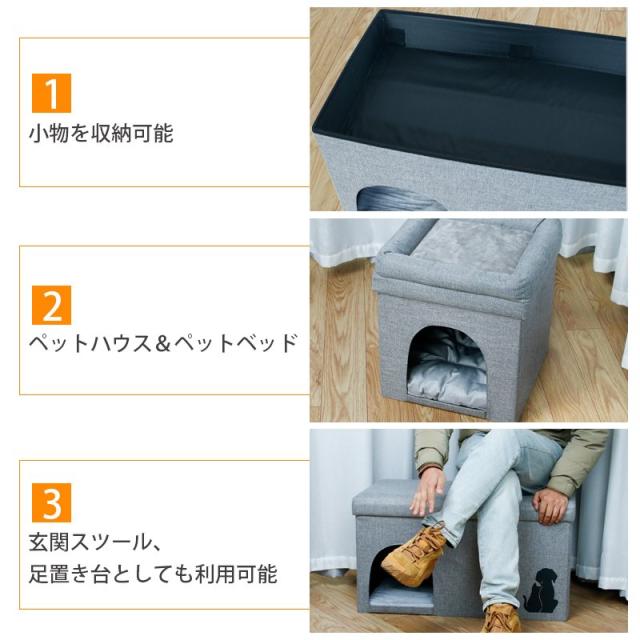 1
小物を収納可能

2
ペットハウス＆ペットベッド

3
玄関スツール、
足置き台としても利用可能