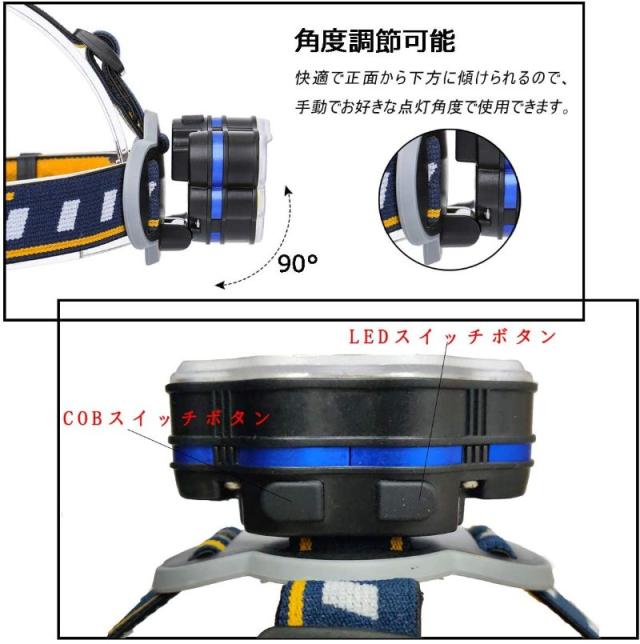 角度調節可能

快適で正面から下方に傾けられるので、手動でお好きな点灯角度で使用できます。

90°

LEDスイッチボタン

COBスイッチボタン