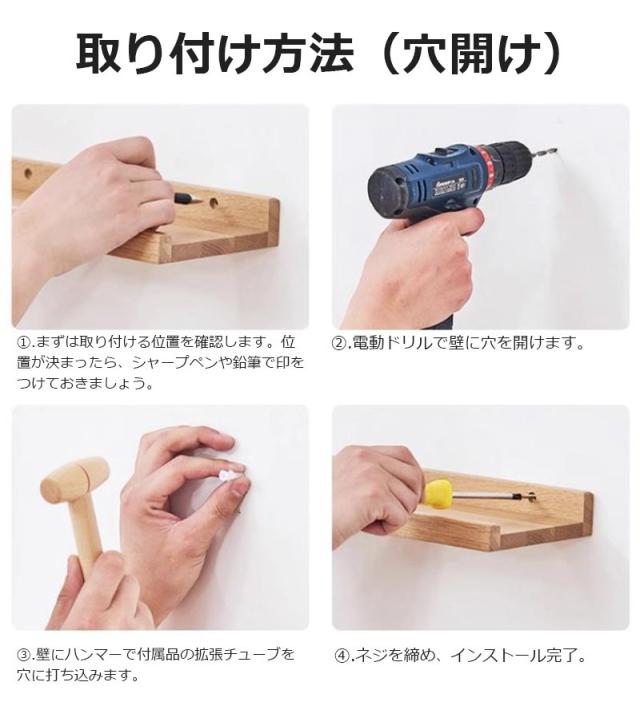 取り付け方法（穴開け）

①.まずは取り付ける位置を確認します。位置が決まったら、シャープペンや鉛筆で印をつけておきましょう。

②.電動ドリルで壁に穴を開けます。

③.壁にハンマーで付属品の拡張チューブを穴に打ち込みます。

④.ネジを締め、インストール完了。