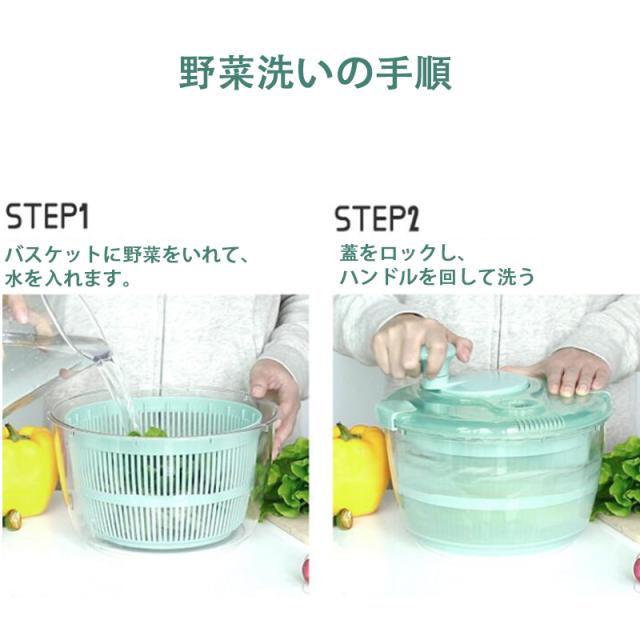 野菜洗いの手順

STEP1
バスケットに野菜をいれて、水を入れます。

STEP2
蓋をロックし、ハンドルを回して洗う