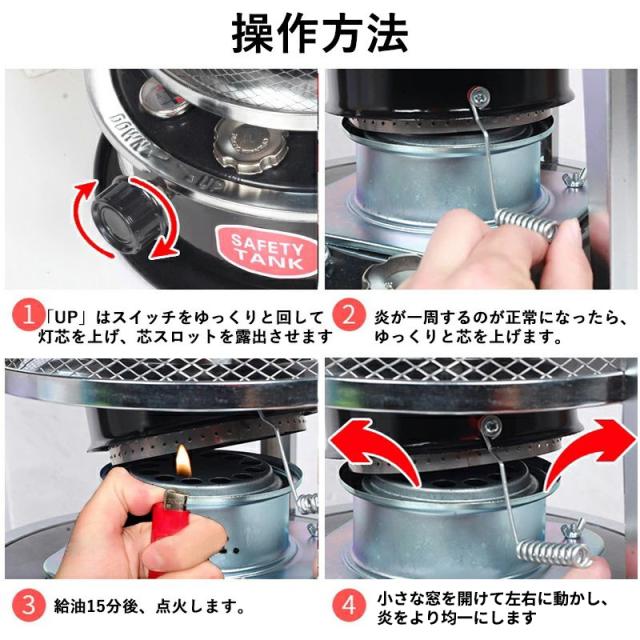 操作方法

DOWN UP

SAFETY TANK

1 「UP」はスイッチをゆっくりと回して灯芯を上げ、芯スロットを露出させます

2 炎が一周するのが正常になったら、ゆっくりと芯を上げます。

3 給油15分後、点火します。

4 小さな窓を開けて左右に動かし、炎をより均一にします