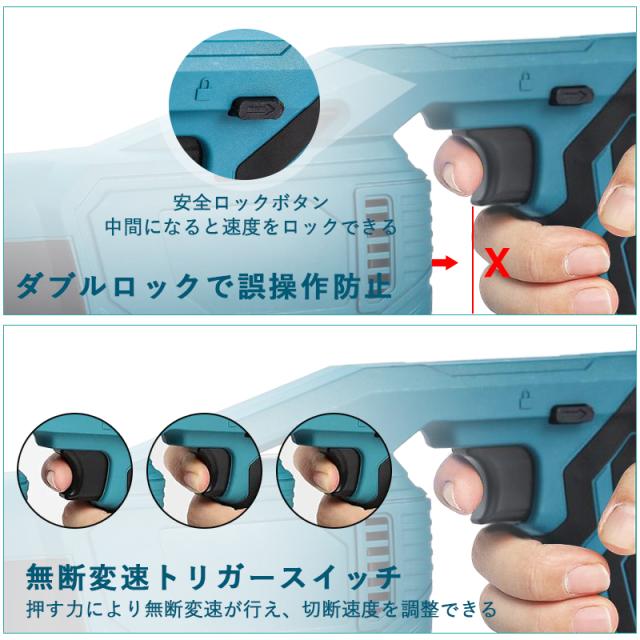 安全ロックボタン
中間になると速度をロックできる

ダブルロックで誤操作防止

X

無断変速トリガースイッチ
押す力により無断変速が行え、切断速度を調整できる