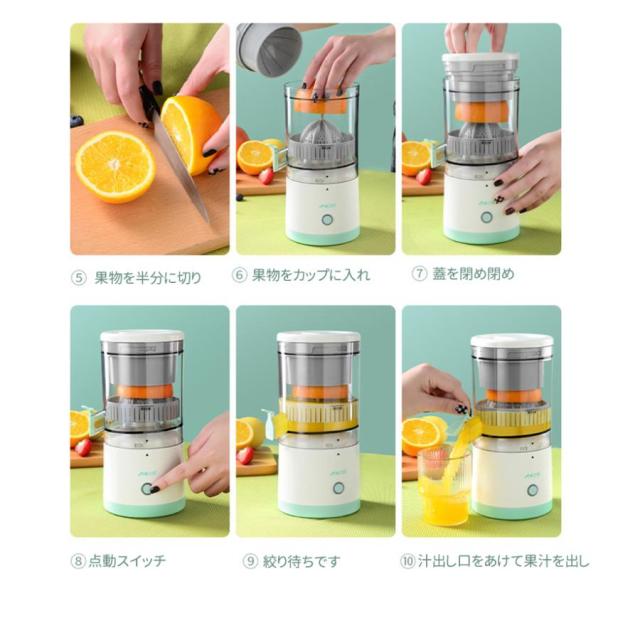 ⑤ 果物を半分に切り

⑥ 果物をカップに入れ

⑦ 蓋を閉め閉め

⑧ 点動スイッチ

⑨ 絞り待ちです

⑩ 汁出し口をあけて果汁を出し