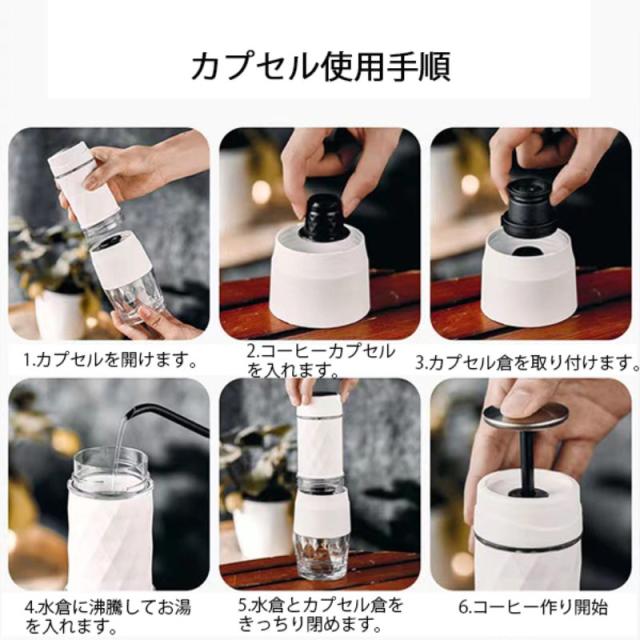 カプセル使用手順

1.カプセルを開けます。

2.コーヒーカプセルを入れます。

3.カプセル倉を取り付けます。

4.水倉に沸騰してお湯を入れます。

5.水倉とカプセル倉をきっちり閉めます。

6.コーヒー作り開始