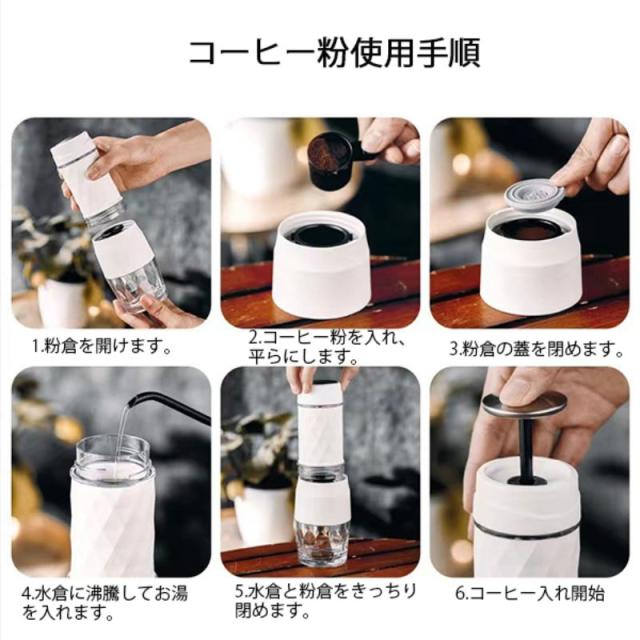 コーヒー粉使用手順

1.粉倉を開けます。

2.コーヒー粉を入れ、平らにします。

3.粉倉の蓋を閉めます。

4.水倉に沸騰してお湯を入れます。

5.水倉と粉倉をきっちり閉めます。

6.コーヒー入れ開始