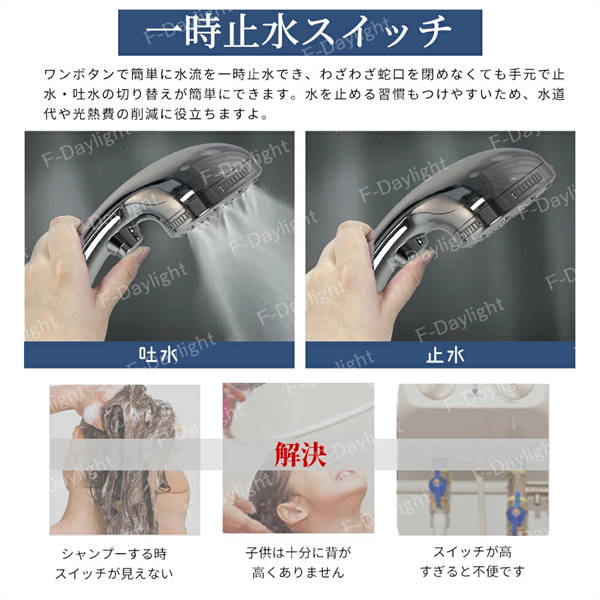 一時止水スイッチ

ワンボタンで簡単に水流を一時止水でき、わざわざ蛇口を閉めなくても手元で止水・吐水の切り替えが簡単にできます。水を止める習慣もつけやすいため、水道代や光熱費の削減に役立ちますよ。

F-Daylight

吐水

止水

解決

シャンプーする時
スイッチが見えない

子供は十分に背が
高くありません

スイッチが高
すぎると不便です