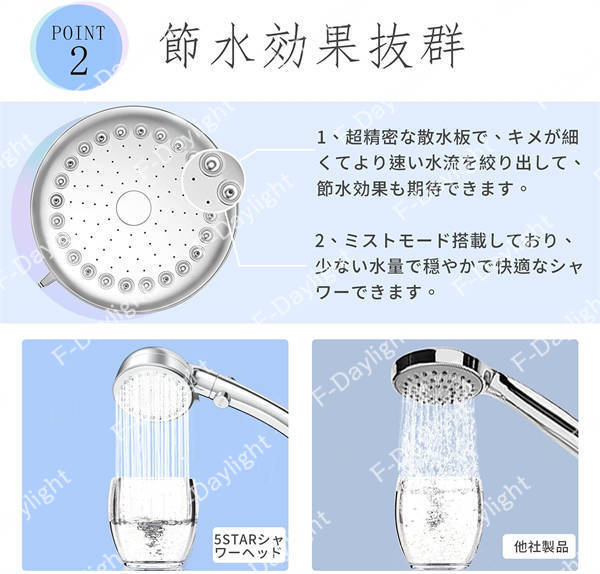 POINT 2

節水効果抜群

1、超精密な散水板で、キメが細くてより速い水流を絞り出して、節水効果も期待できます。

2、ミストモード搭載しており、少ない水量で穏やかで快適なシャワーできます。

5STARシャワーヘッド

他社製品

F-Daylight