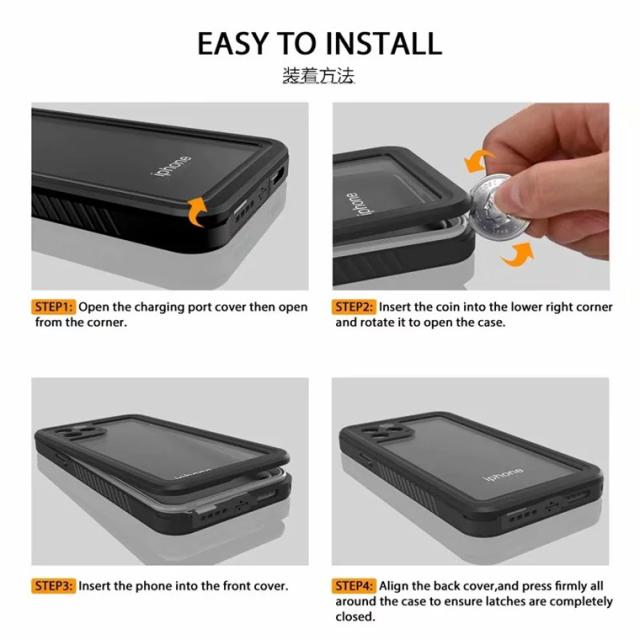 EASY TO INSTALL
装着方法

iphone

STEP1: Open the charging port cover then open from the corner.

iphone

STEP2: Insert the coin into the lower right corner and rotate it to open the case.

iphone

STEP3: Insert the phone into the front cover.

iphone

STEP4: Align the back cover,and press firmly all around the case to ensure latches are completely closed.