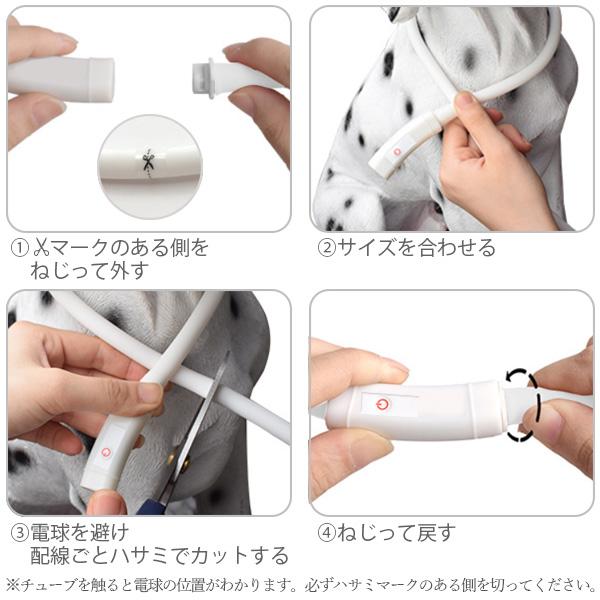 ①✂マークのある側をねじって外す

②サイズを合わせる

③電球を避け配線ごとハサミでカットする

④ねじって戻す

※チューブを触ると電球の位置がわかります。必ずハサミマークのある側を切ってください。