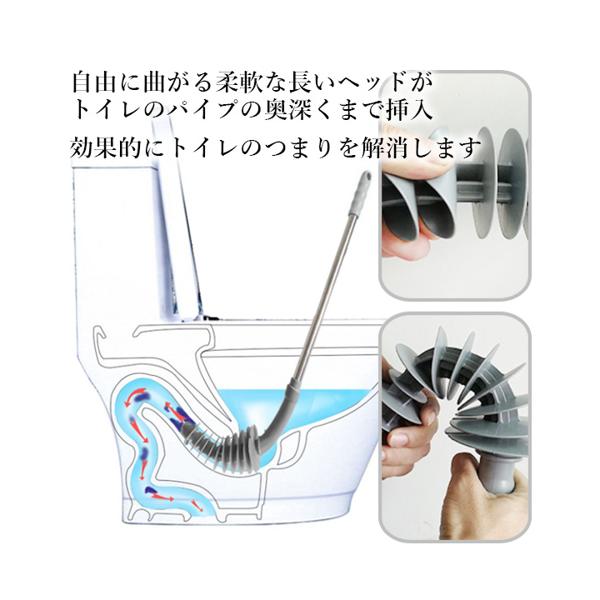 自由に曲がる柔軟な長いヘッドが
トイレのパイプの奥深くまで挿入

効果的にトイレのつまりを解消します