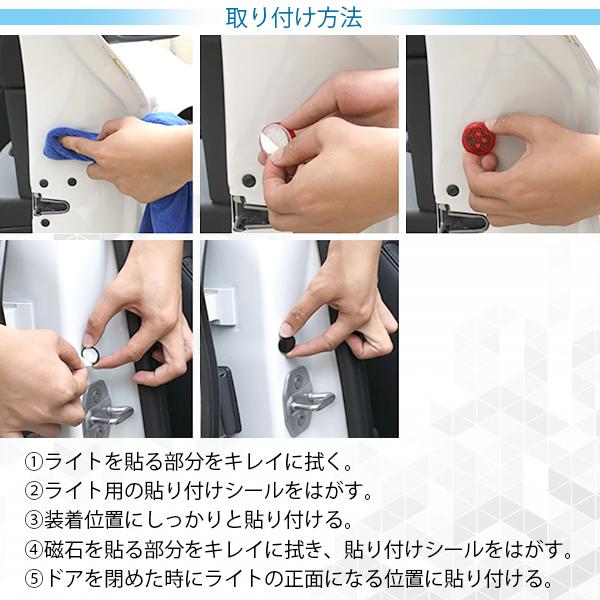 取り付け方法

①ライトを貼る部分をキレイに拭く。
②ライト用の貼り付けシールをはがす。
③装着位置にしっかりと貼り付ける。
④磁石を貼る部分をキレイに拭き、貼り付けシールをはがす。
⑤ドアを閉めた時にライトの正面になる位置に貼り付ける。