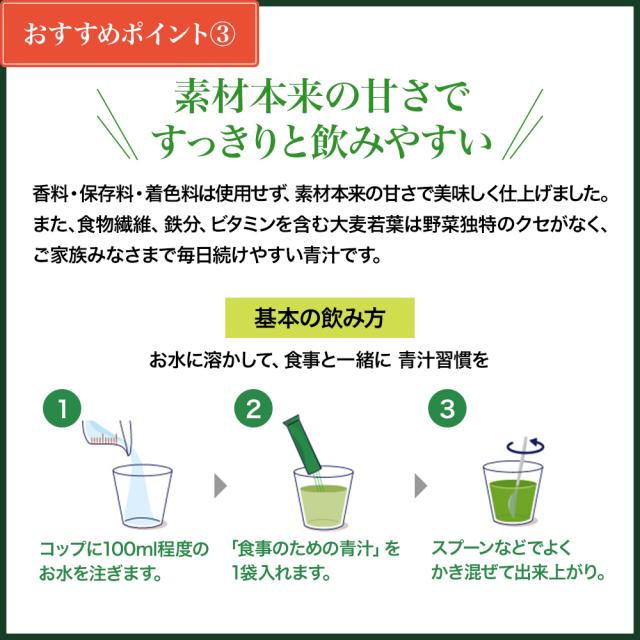 おすすめポイント③

素材本来の甘さで
すっきりと飲みやすい

香料・保存料・着色料は使用せず、素材本来の甘さで美味しく仕上げました。また、食物繊維、鉄分、ビタミンを含む大麦若葉は野菜独特のクセがなく、ご家族みなさまで毎日続けやすい青汁です。

基本の飲み方

お水に溶かして、食事と一緒に 青汁習慣を

1
コップに100ml程度のお水を注ぎます。

2
「食事のための青汁」を1袋入れます。

3
スプーンなどでよくかき混ぜて出来上がり。