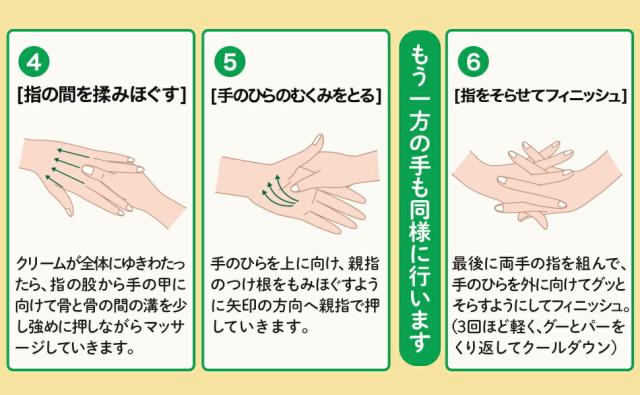 4

[指の間を揉みほぐす]

クリームが全体にゆきわたったら、指の股から手の甲に向けて骨と骨の間の溝を少し強めに押しながらマッサージしていきます。

5

[手のひらのむくみをとる]

手のひらを上に向け、親指のつけ根をもみほぐすように矢印の方向へ親指で押していきます。

もう一方の手も同様に行います

6

[指をそらせてフィニッシュ]

最後に両手の指を組んで、手のひらを外に向けてグッとそらすようにしてフィニッシュ。(3回ほど軽く、グーとパーをくり返してクールダウン)