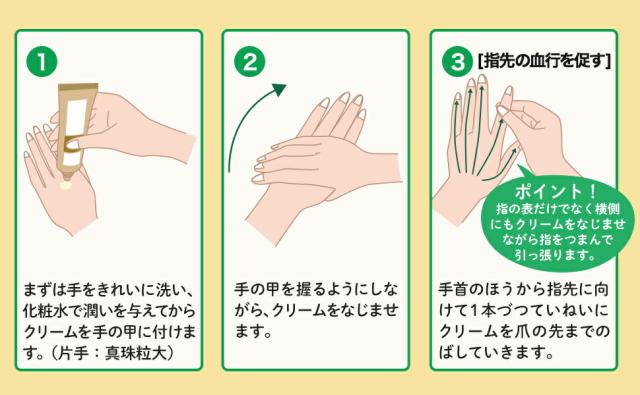 1

まずは手をきれいに洗い、化粧水で潤いを与えてからクリームを手の甲に付けます。(片手:真珠粒大)

2

手の甲を握るようにしながら、クリームをなじませます。

3 [指先の血行を促す]

ポイント!
指の表だけでなく横側にもクリームをなじませながら指をつまんで引っ張ります。

手首のほうから指先に向けて1本づつていねいにクリームを爪の先までのばしていきます。