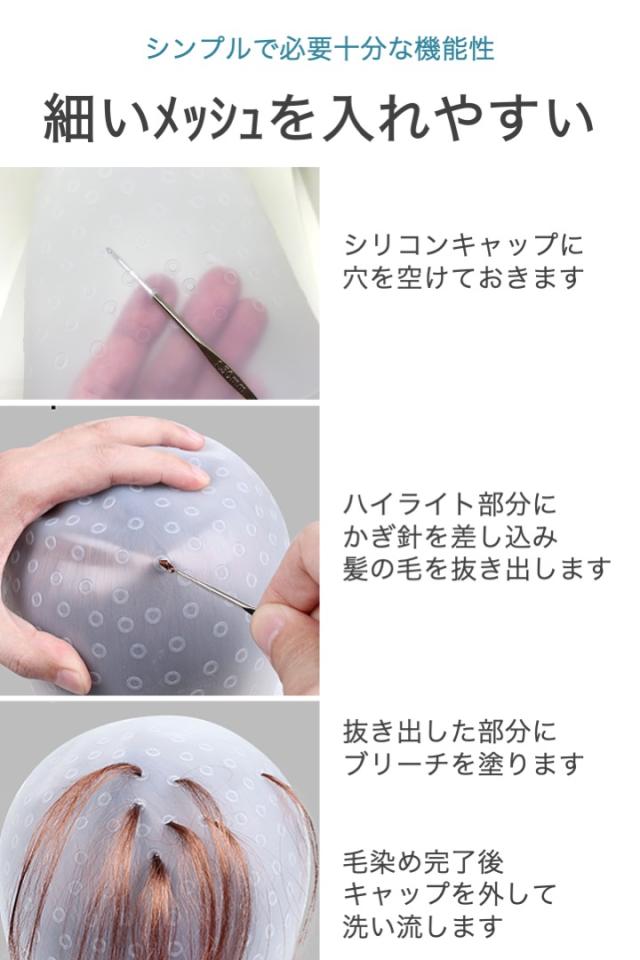 シンプルで必要十分な機能性

細いﾒｯｼｭを入れやすい

シリコンキャップに穴を空けておきます

ハイライト部分にかぎ針を差し込み髪の毛を抜き出します

抜き出した部分にブリーチを塗ります

毛染め完了後キャップを外して洗い流します