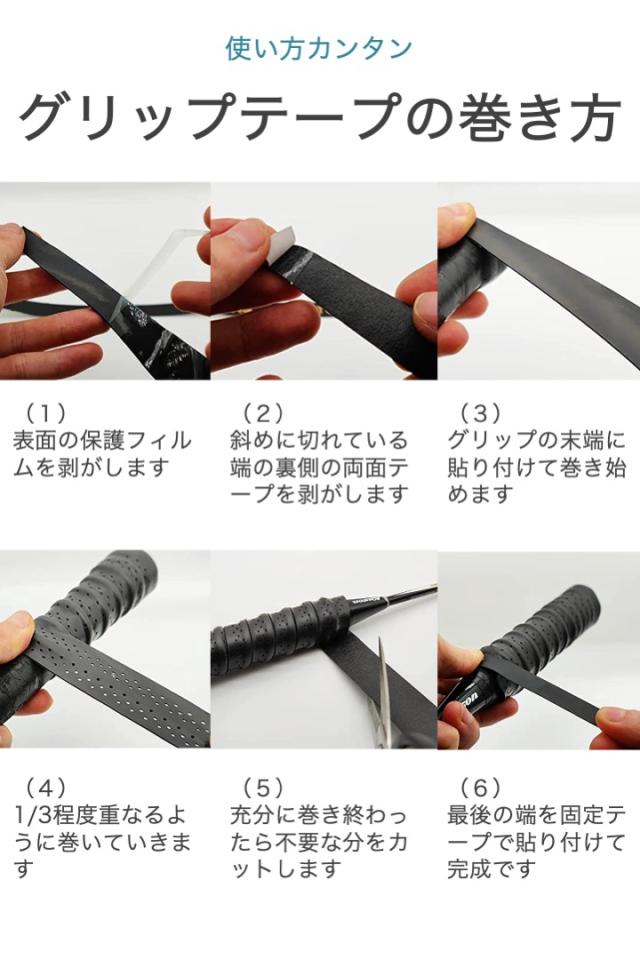 使い方カンタン

グリップテープの巻き方

（1）
表面の保護フィルムを剥がします

（2）
斜めに切れている端の裏側の両面テープを剥がします

（3）
グリップの末端に貼り付けて巻き始めます

（4）
1/3程度重なるように巻いていきます

（5）
充分に巻き終わったら不要な分をカットします

（6）
最後の端を固定テープで貼り付けて完成です