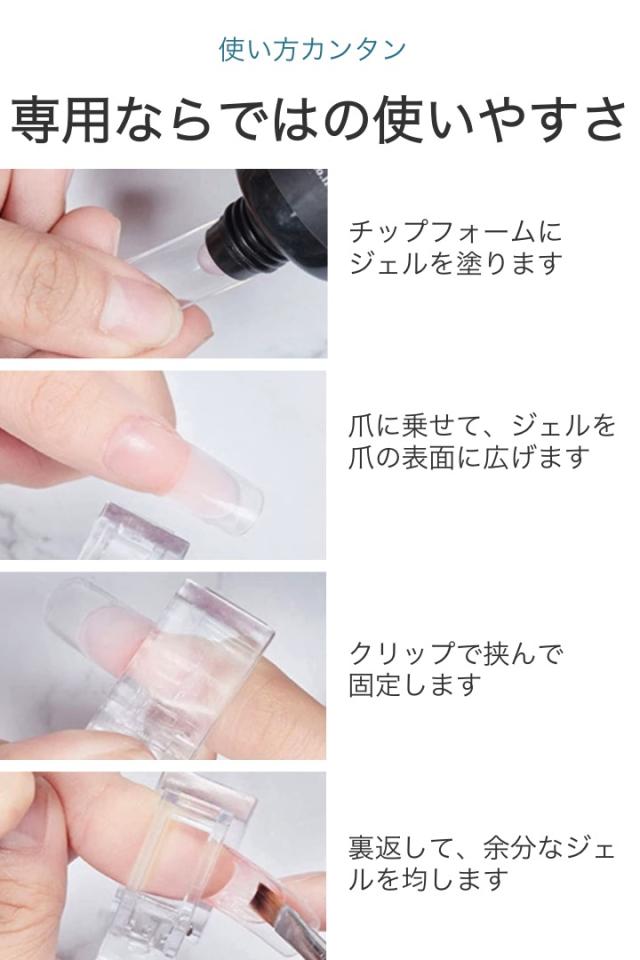 使い方カンタン

専用ならではの使いやすさ

チップフォームにジェルを塗ります

爪に乗せて、ジェルを爪の表面に広げます

クリップで挟んで固定します

裏返して、余分なジェルを均します