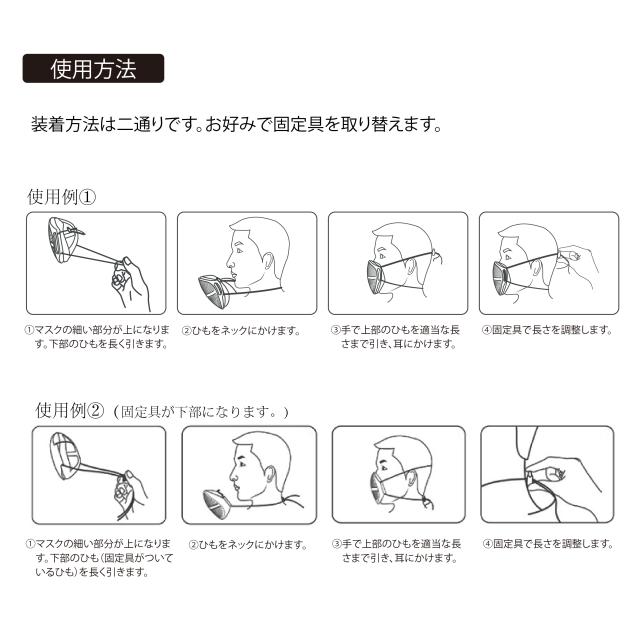 使用方法

装着方法は二通りです。お好みで固定具を取り替えます。

使用例①

①マスクの細い部分が上になります。下部のひもを長く引きます。

②ひもをネックにかけます。

③手で上部のひもを適当な長さまで引き、耳にかけます。

④固定具で長さを調整します。

使用例②（固定具が下部になります。）

①マスクの細い部分が上になります。下部のひも（固定具がついているひも）を長く引きます。

②ひもをネックにかけます。

③手で上部のひもを適当な長さまで引き、耳にかけます。

④固定具で長さを調整します。