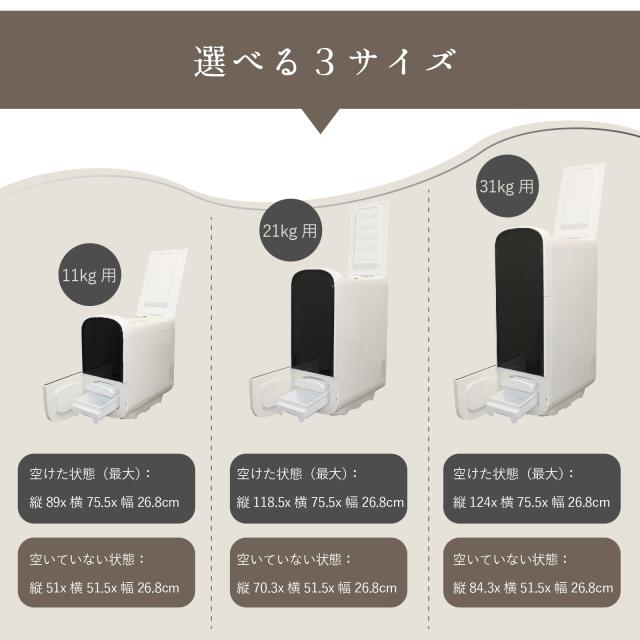 選べる3サイズ

11kg 用

空けた状態（最大）：
縦 89x 横 75.5x 幅 26.8cm

空いていない状態：
縦 51x 横 51.5x 幅 26.8cm

21kg 用

空けた状態（最大）：
縦 118.5x 横 75.5x 幅 26.8cm

空いていない状態：
縦 70.3x 横 51.5x 幅 26.8cm

31kg 用

空けた状態（最大）：
縦 124x 横 75.5x 幅 26.8cm

空いていない状態：
縦 84.3x 横 51.5x 幅 26.8cm