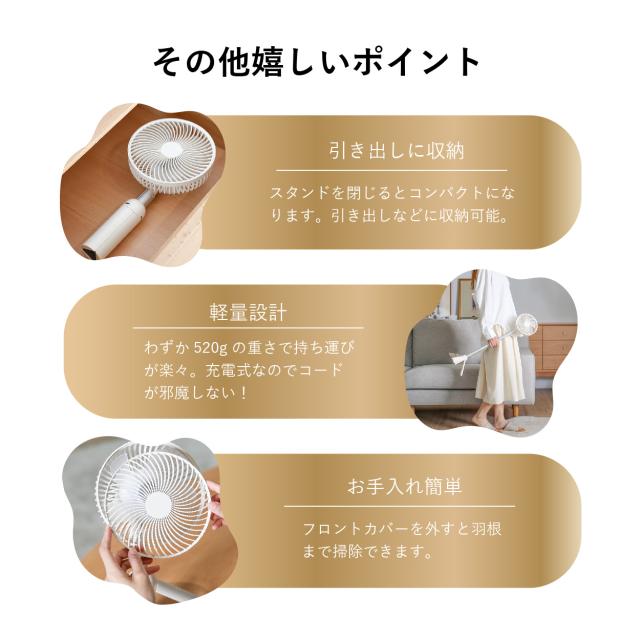 その他嬉しいポイント

引き出しに収納

スタンドを閉じるとコンパクトになります。引き出しなどに収納可能。

軽量設計

わずか 520g の重さで持ち運びが楽々。充電式なのでコードが邪魔しない！

お手入れ簡単

フロントカバーを外すと羽根まで掃除できます。