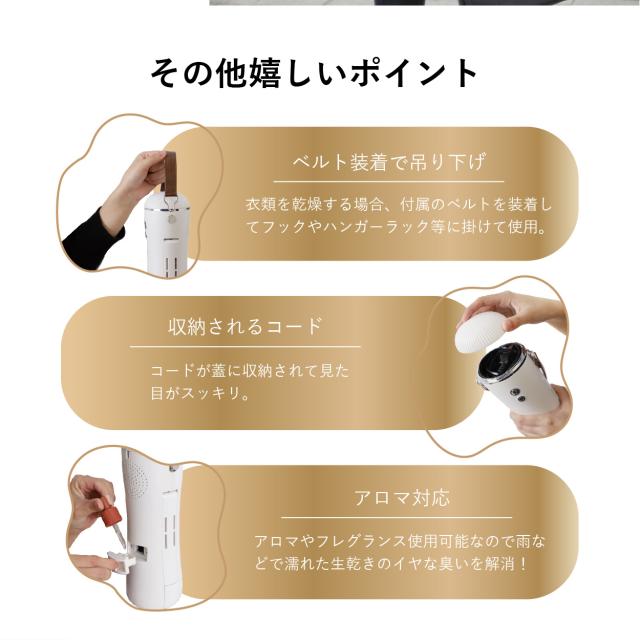 その他嬉しいポイント

ベルト装着で吊り下げ

衣類を乾燥する場合、付属のベルトを装着してフックやハンガーラック等に掛けて使用。

収納されるコード

コードが蓋に収納されて見た目がスッキリ。

アロマ対応

アロマやフレグランス使用可能なので雨などで濡れた生乾きのイヤな臭いを解消！